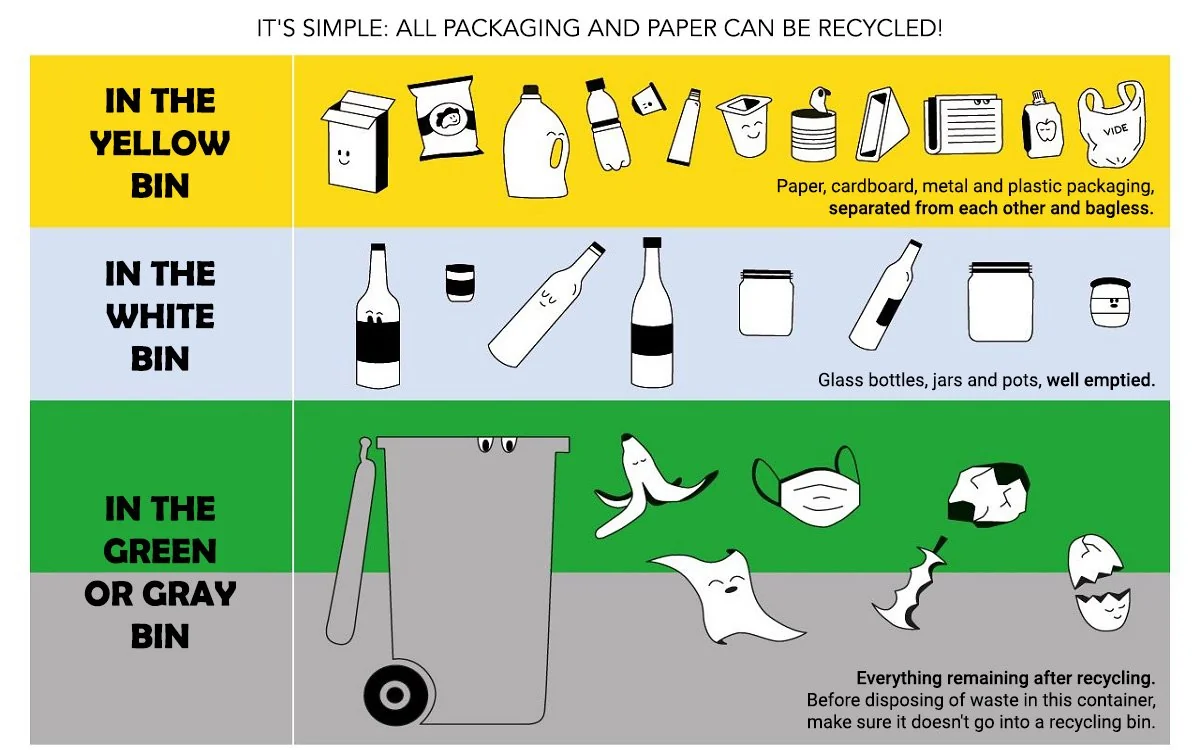 IT'S SIMPLE: ALL PACKAGING AND PAPER CAN BE RECYCLED!

IN THE YELLOW BIN

VIDE

Paper, cardboard, metal and plastic packaging, separated from each other and bagless.

IN THE WHITE BIN

Glass bottles, jars and pots, well emptied.

IN THE GREEN OR GRAY BIN

Everything remaining after recycling.
Before disposing of waste in this container, make sure it doesn't go into a recycling bin.